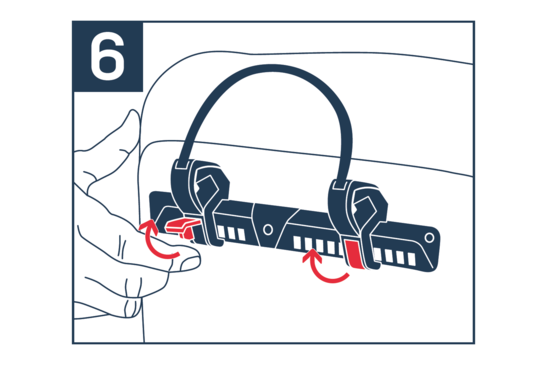 6