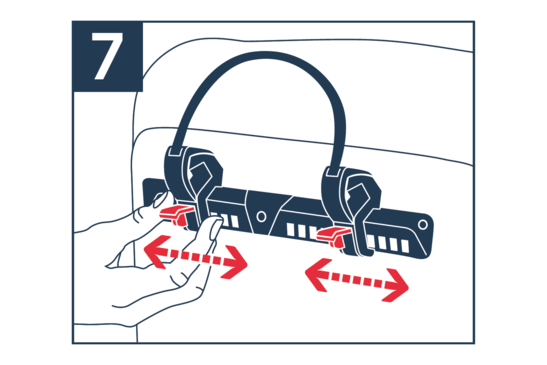 7